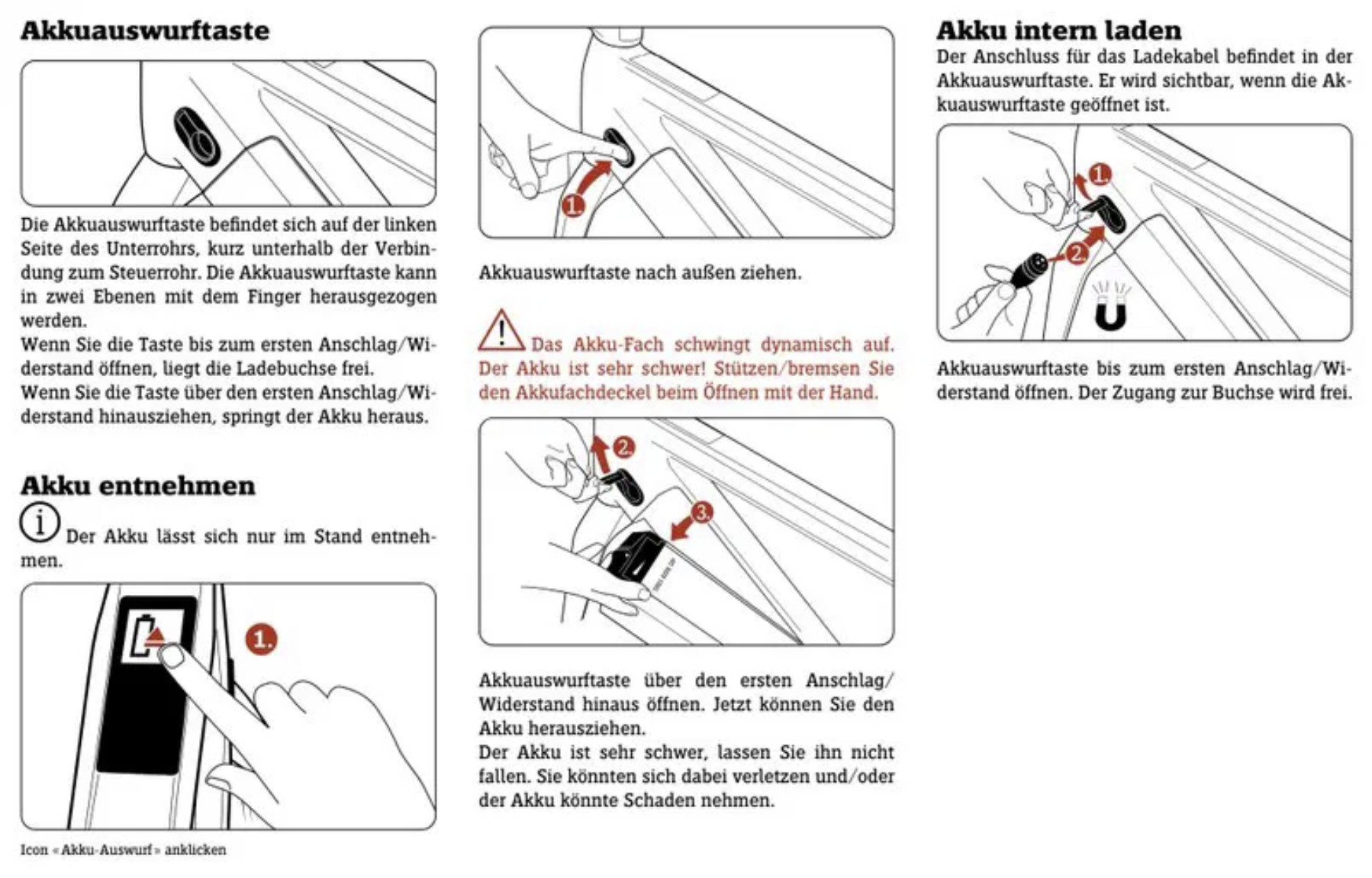 Akkuauswurftaste

Die Akkuauswurftaste befindet sich auf der linken Seite des Unterrohrs, kurz unterhalb der Verbindung zum Steuerrohr. Die Akkuauswurftaste kann in zwei Ebenen mit dem Finger herausgezogen werden.
Wenn Sie die Taste bis zum ersten Anschlag/Widerstand öffnen, liegt die Ladebuchse frei.
Wenn Sie die Taste über den ersten Anschlag/Widerstand hinausziehen, springt der Akku heraus.

Akku entnehmen

Der Akku lässt sich nur im Stand entnehmen.

1.

Icon « Akku-Auswurf » anklicken

1.

Akkuauswurftaste nach außen ziehen.

Das Akku-Fach schwingt dynamisch auf. Der Akku ist sehr schwer! Stützen/bremsen Sie den Akkufachdeckel beim Öffnen mit der Hand.

2.
3.

Akkuauswurftaste über den ersten Anschlag/Widerstand hinaus öffnen. Jetzt können Sie den Akku herausziehen.
Der Akku ist sehr schwer, lassen Sie ihn nicht fallen. Sie könnten sich dabei verletzen und/oder der Akku könnte Schaden nehmen.

Akku intern laden

Der Anschluss für das Ladekabel befindet in der Akkuauswurftaste. Er wird sichtbar, wenn die Akkuauswurftaste geöffnet ist.

1.
2.

Akkuauswurftaste bis zum ersten Anschlag/Widerstand öffnen. Der Zugang zur Buchse wird frei.